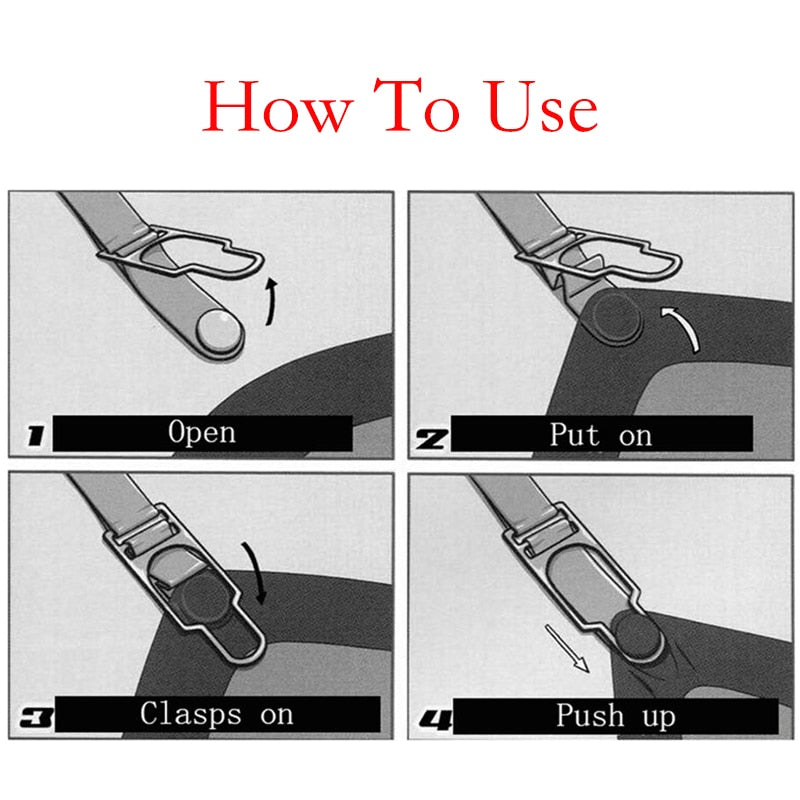 How To Use

1 Open

2 Put on

3 Clasps on

4 Push up